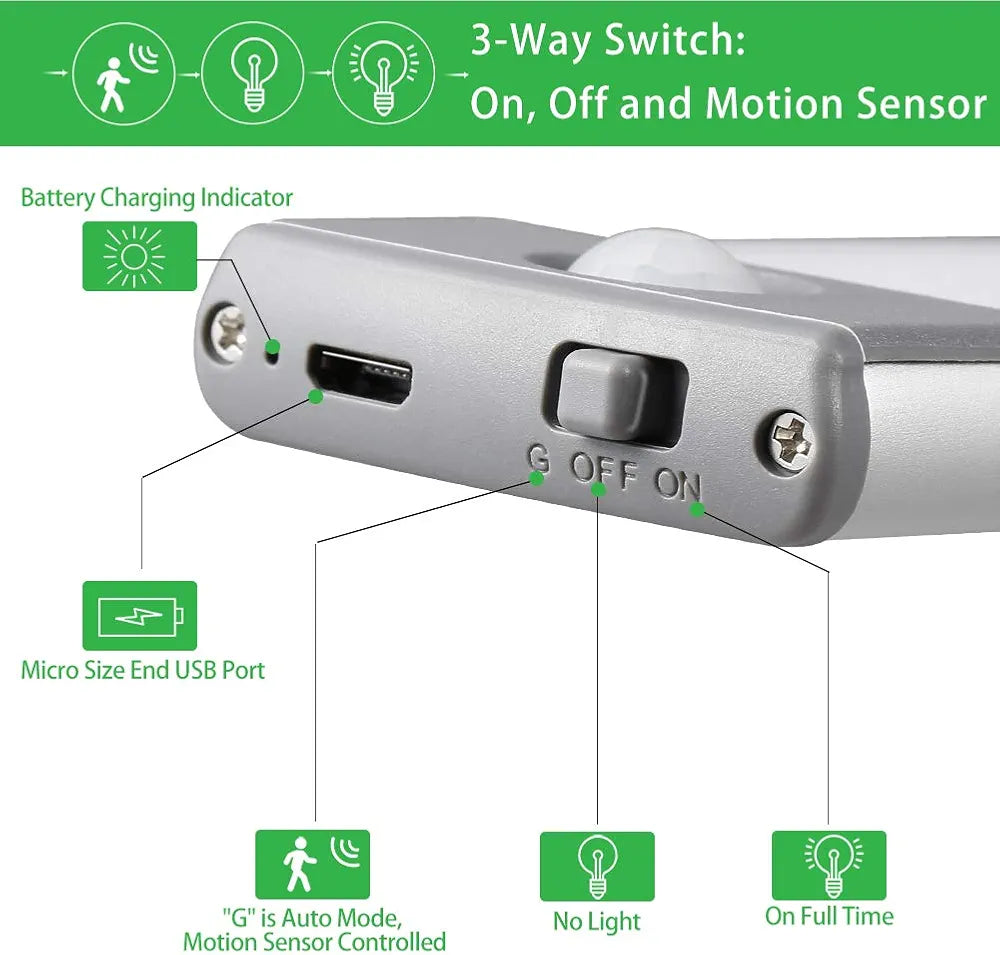 3-Way Switch:
On, Off and Motion Sensor

Battery Charging Indicator

G OFF ON

Micro Size End USB Port

"G" is Auto Mode, Motion Sensor Controlled

No Light

On Full Time